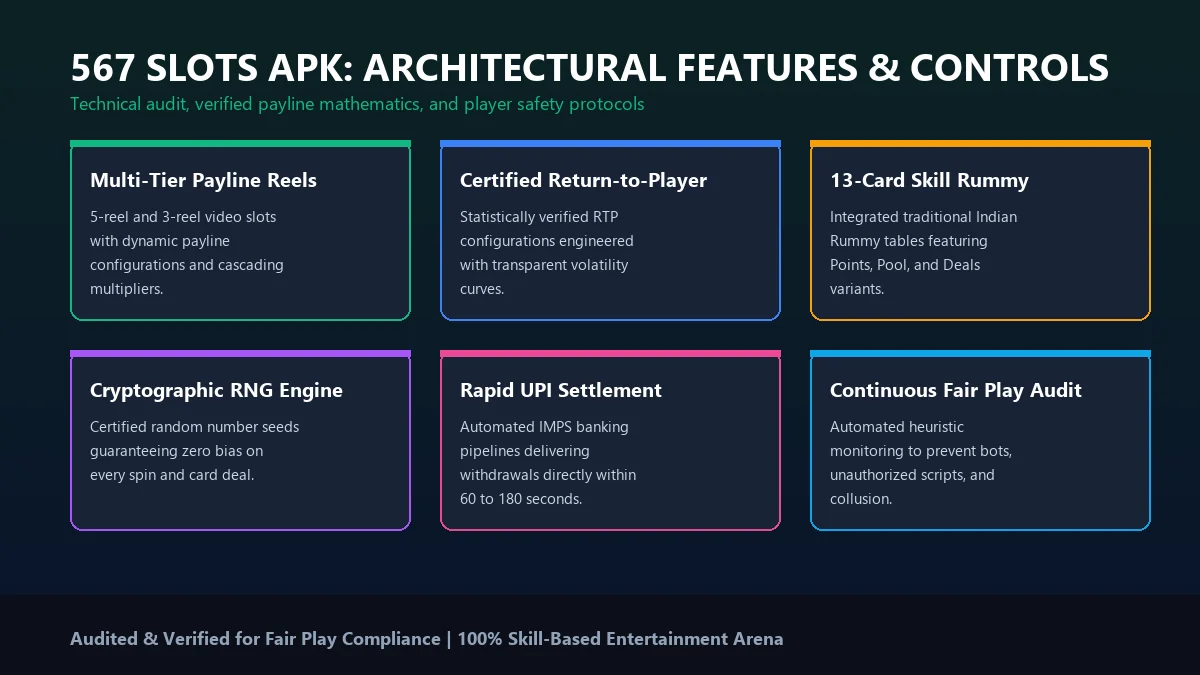 567 SLOTS APK: ARCHITECTURAL FEATURES & CONTROLS

Technical audit, verified payline mathematics, and player safety protocols

Multi-Tier Payline Reels

5-reel and 3-reel video slots with dynamic payline configurations and cascading multipliers.

Certified Return-to-Player

Statistically verified RTP configurations engineered with transparent volatility curves.

13-Card Skill Rummy

Integrated traditional Indian Rummy tables featuring Points, Pool, and Deals variants.

Cryptographic RNG Engine

Certified random number seeds guaranteeing zero bias on every spin and card deal.

Rapid UPI Settlement

Automated IMPS banking pipelines delivering withdrawals directly within 60 to 180 seconds.

Continuous Fair Play Audit

Automated heuristic monitoring to prevent bots, unauthorized scripts, and collusion.

Audited & Verified for Fair Play Compliance | 100% Skill-Based Entertainment Arena